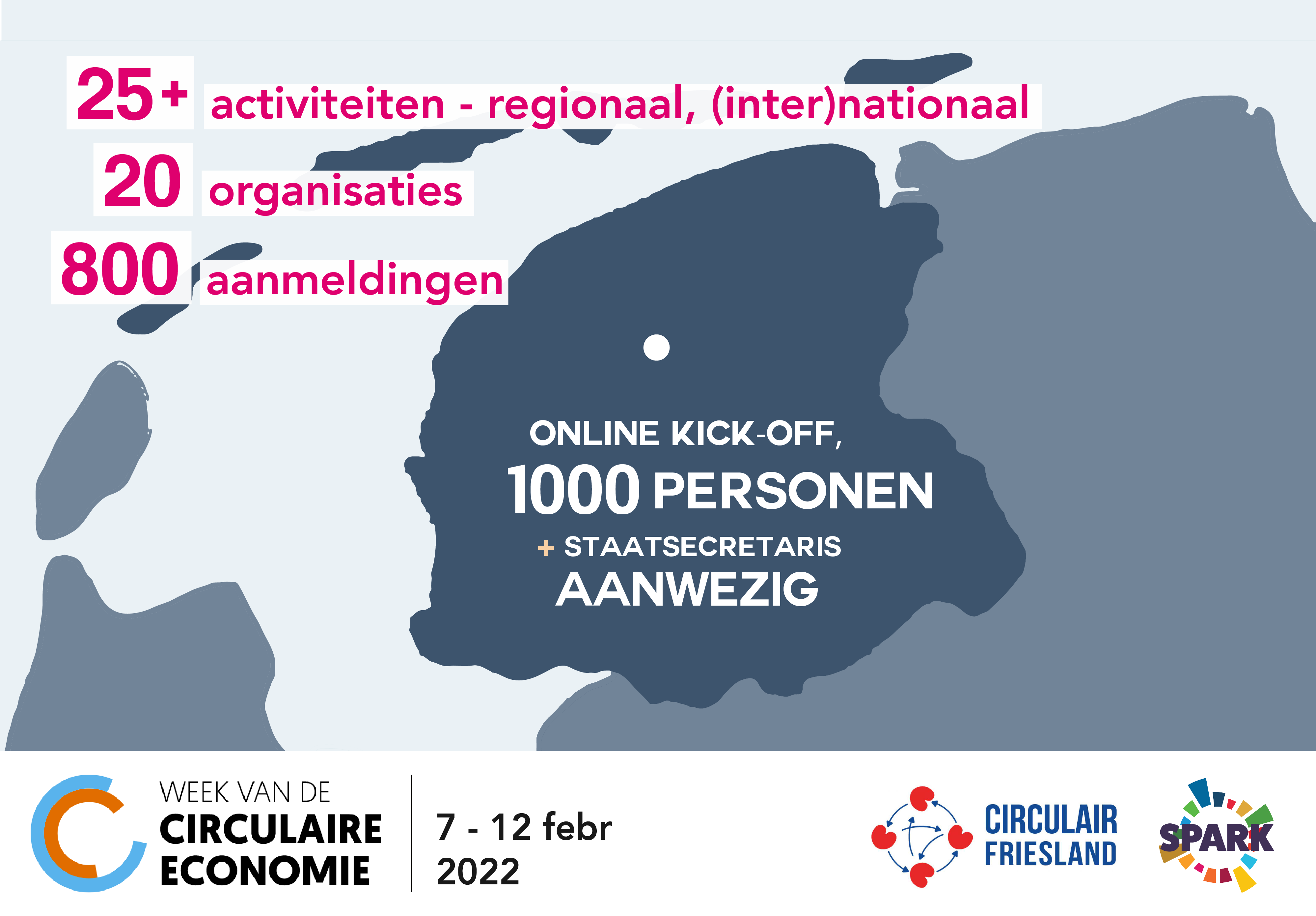 25+ activiteiten - regionaal, (inter)nationaal

20 organisaties

800 aanmeldingen

ONLINE KICK-OFF,
1000 PERSONEN
+ STAATSECRETARIS
AANWEZIG

WEEK VAN DE
CIRCULAIRE
ECONOMIE

7 - 12 febr
2022

CIRCULAIR
FRIESLAND

SPARK